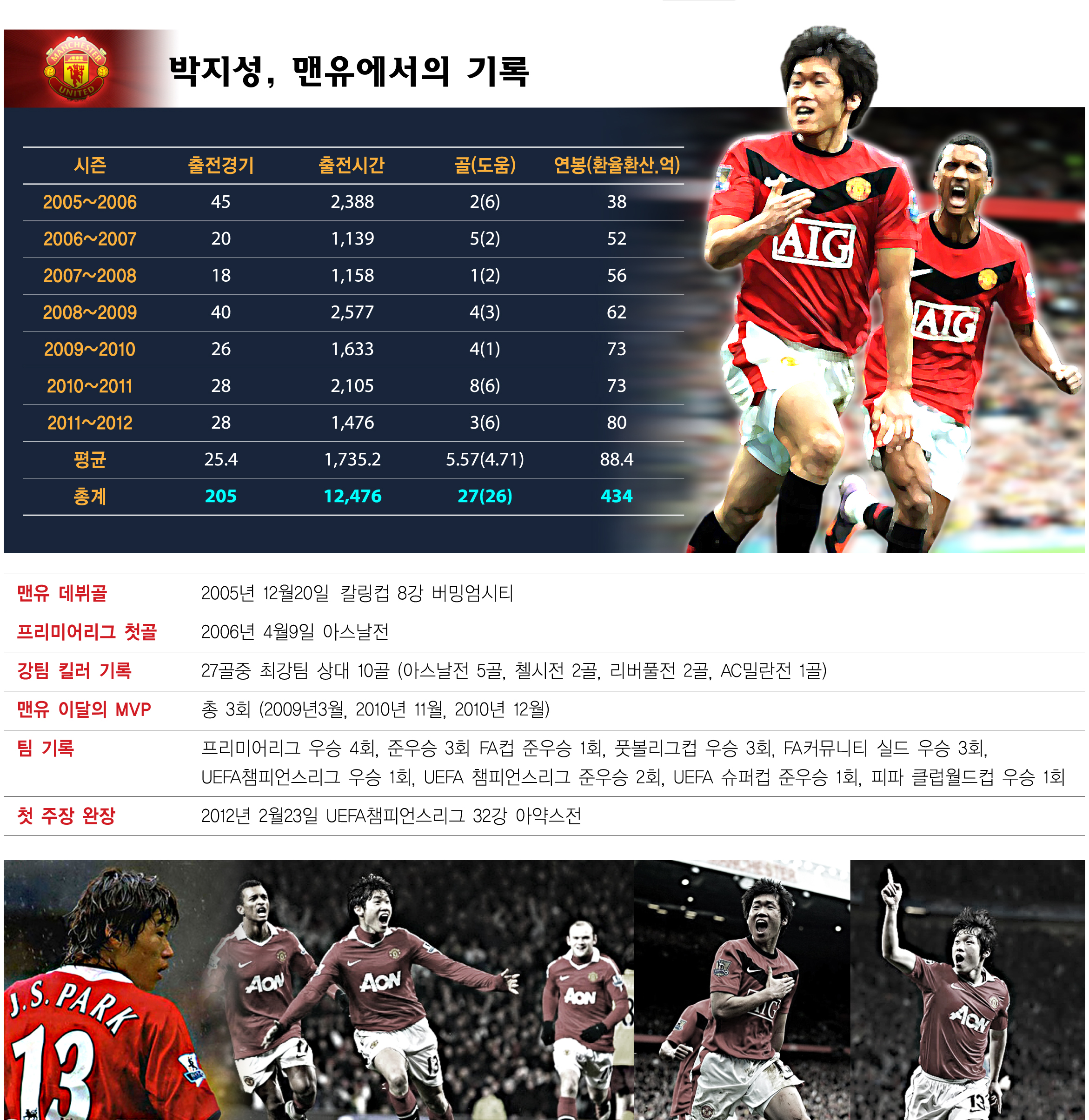 MANCHESTER UNITED

박지성, 맨유에서의 기록

| 시즌 | 출전경기 | 출전시간 | 골(도움) | 연봉(환율환산.억) |
|---|---|---|---|---|
| 2005~2006 | 45 | 2,388 | 2(6) | 38 |
| 2006~2007 | 20 | 1,139 | 5(2) | 52 |
| 2007~2008 | 18 | 1,158 | 1(2) | 56 |
| 2008~2009 | 40 | 2,577 | 4(3) | 62 |
| 2009~2010 | 26 | 1,633 | 4(1) | 73 |
| 2010~2011 | 28 | 2,105 | 8(6) | 73 |
| 2011~2012 | 28 | 1,476 | 3(6) | 80 |
| 평균 | 25.4 | 1,735.2 | 5.57(4.71) | 88.4 |
| 총계 | 205 | 12,476 | 27(26) | 434 |

AIG AIG

| 맨유 데뷔골 | 2005년 12월20일 칼링컵 8강 버밍엄시티 |
|---|---|
| 프리미어리그 첫골 | 2006년 4월9일 아스날전 |
| 강팀 킬러 기록 | 27골중 최강팀 상대 10골 (아스날전 5골, 첼시전 2골, 리버풀전 2골, AC밀란전 1골) |
| 맨유 이달의 MVP | 총 3회 (2009년3월, 2010년 11월, 2010년 12월) |
| 팀 기록 | 프리미어리그 우승 4회, 준우승 3회 FA컵 준우승 1회, 풋볼리그컵 우승 3회, FA커뮤니티 실드 우승 3회, UEFA챔피언스리그 우승 1회, UEFA 챔피언스리그 준우승 2회, UEFA 슈퍼컵 준우승 1회, 피파 클럽월드컵 우승 1회 |
| 첫 주장 완장 | 2012년 2월23일 UEFA챔피언스리그 32강 아약스전 |

J.S. PARK 13 AON AON AON AIG AON